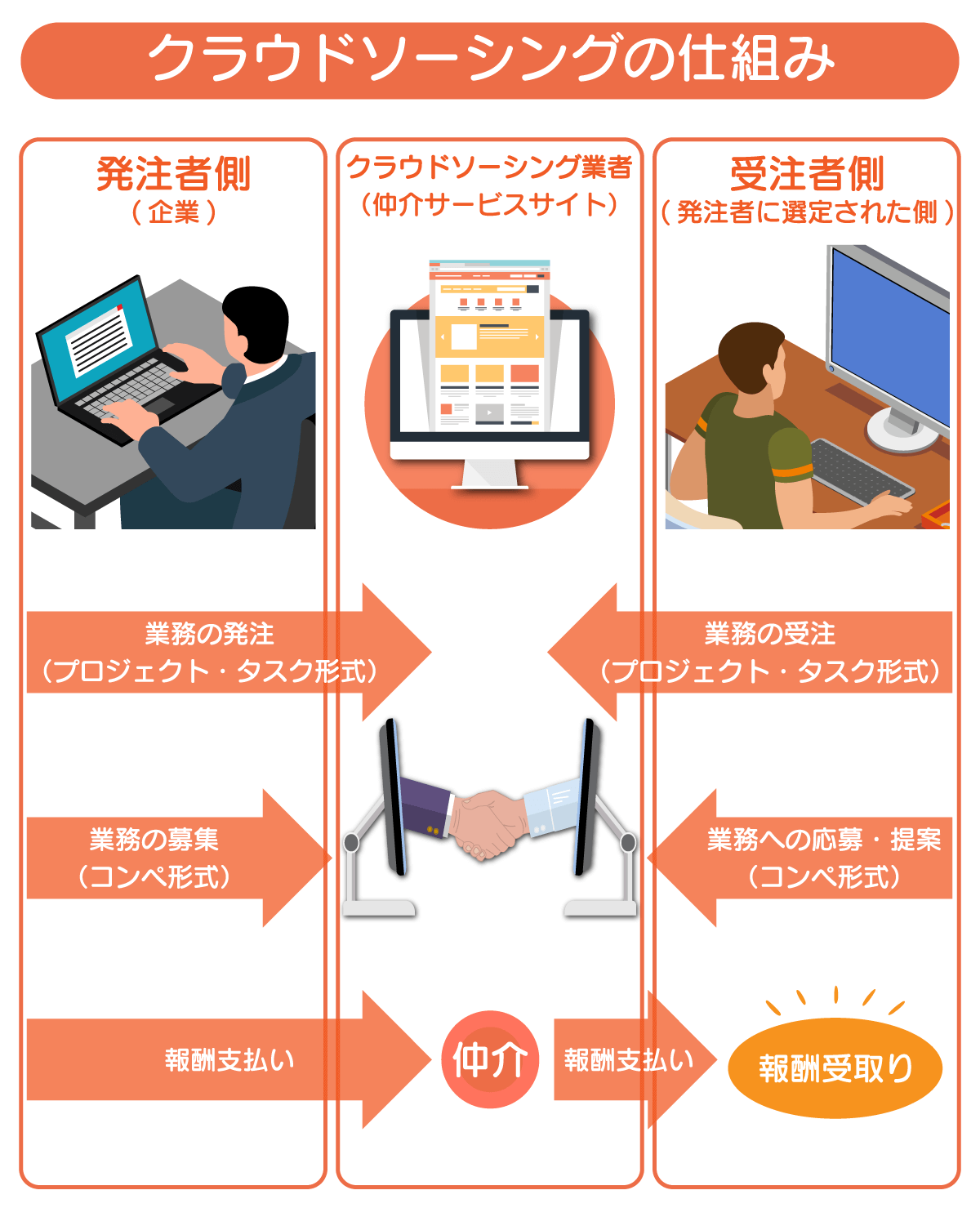 クラウドソーシングの仕組み

発注者側
（企業）

クラウドソーシング業者
（仲介サービスサイト）

受注者側
（発注者に選定された側）

業務の発注
（プロジェクト・タスク形式）

業務の受注
（プロジェクト・タスク形式）

業務の募集
（コンペ形式）

業務への応募・提案
（コンペ形式）

報酬支払い

仲介

報酬支払い

報酬受取り